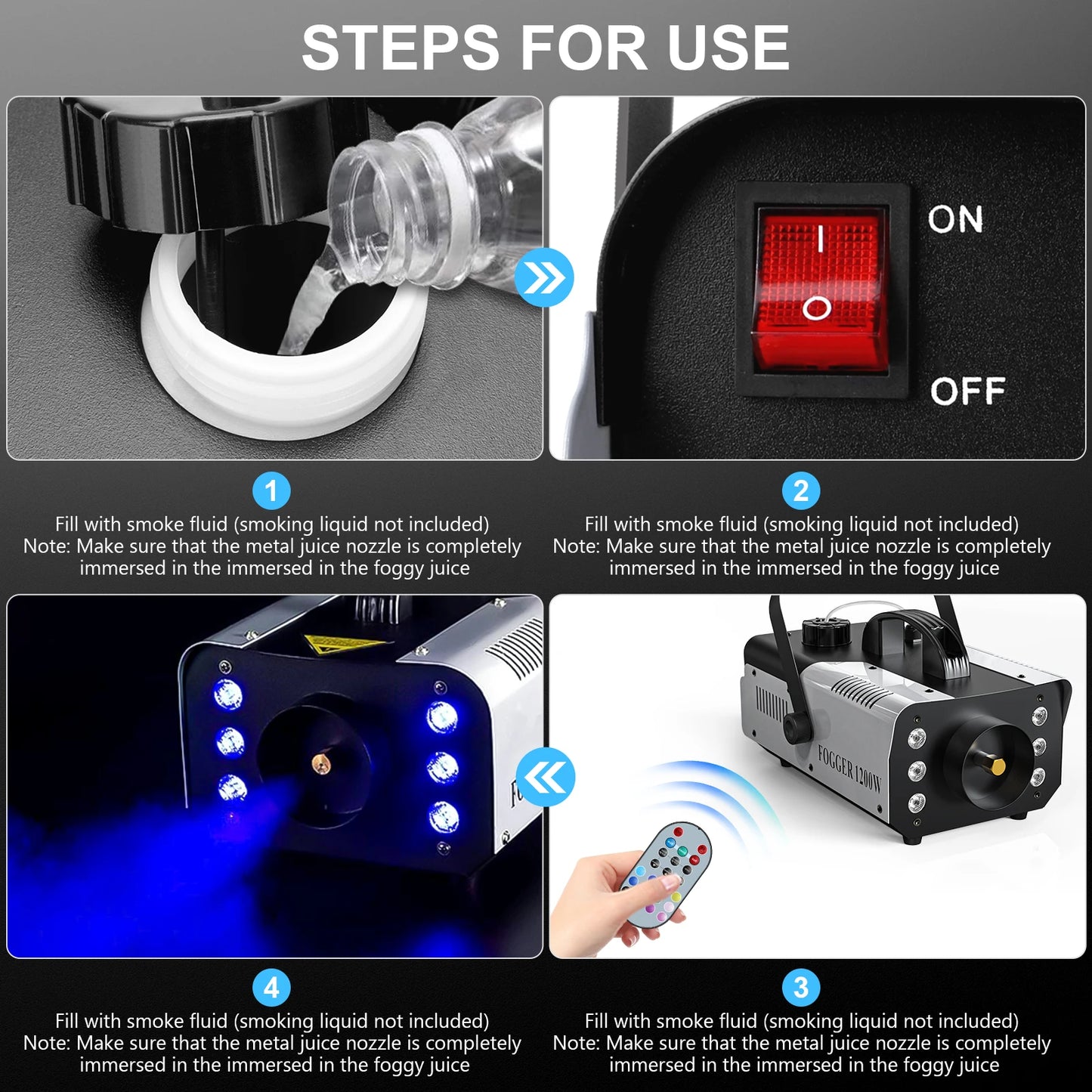 STEPS FOR USE

ON

OFF

1
Fill with smoke fluid (smoking liquid not included)
Note: Make sure that the metal juice nozzle is completely immersed in the immersed in the foggy juice

2
Fill with smoke fluid (smoking liquid not included)
Note: Make sure that the metal juice nozzle is completely immersed in the immersed in the foggy juice

FOGGER 1200W

4
Fill with smoke fluid (smoking liquid not included)
Note: Make sure that the metal juice nozzle is completely immersed in the immersed in the foggy juice

3
Fill with smoke fluid (smoking liquid not included)
Note: Make sure that the metal juice nozzle is completely immersed in the immersed in the foggy juice