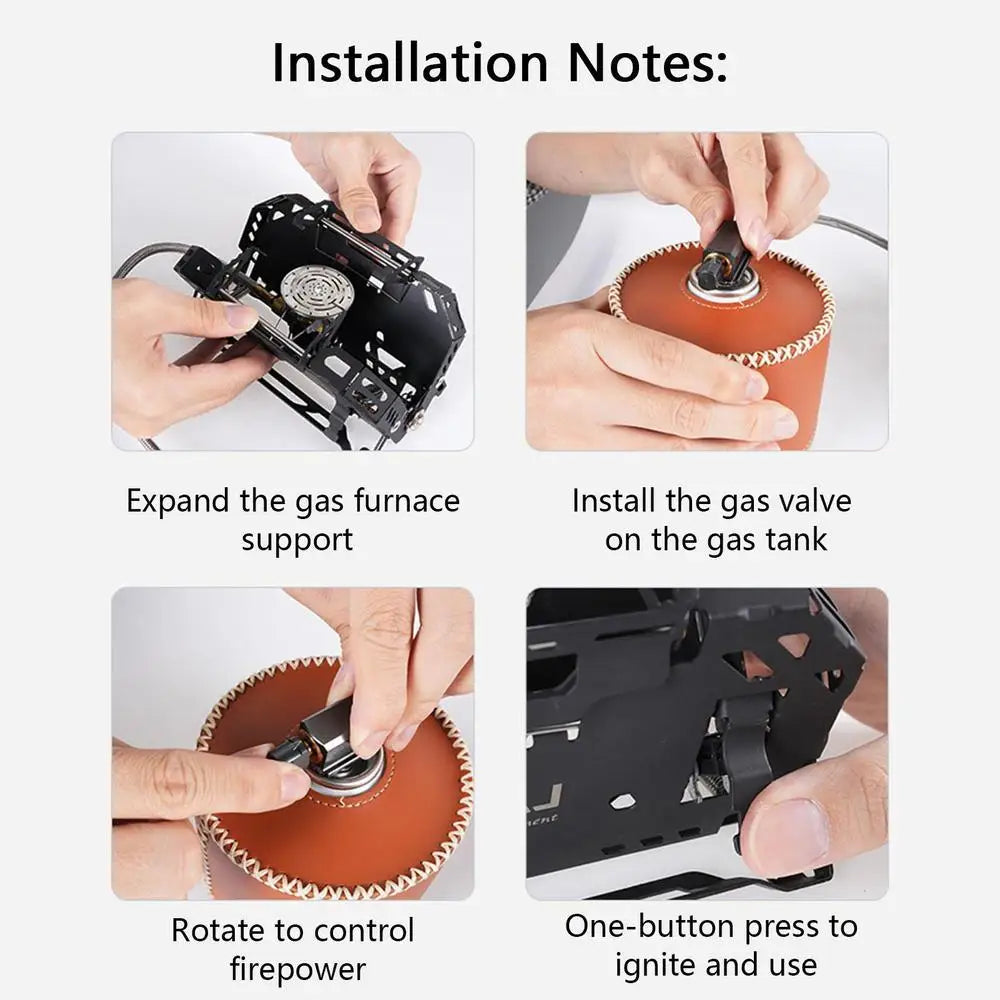 Installation Notes:

Expand the gas furnace support

Install the gas valve on the gas tank

Rotate to control firepower

One-button press to ignite and use