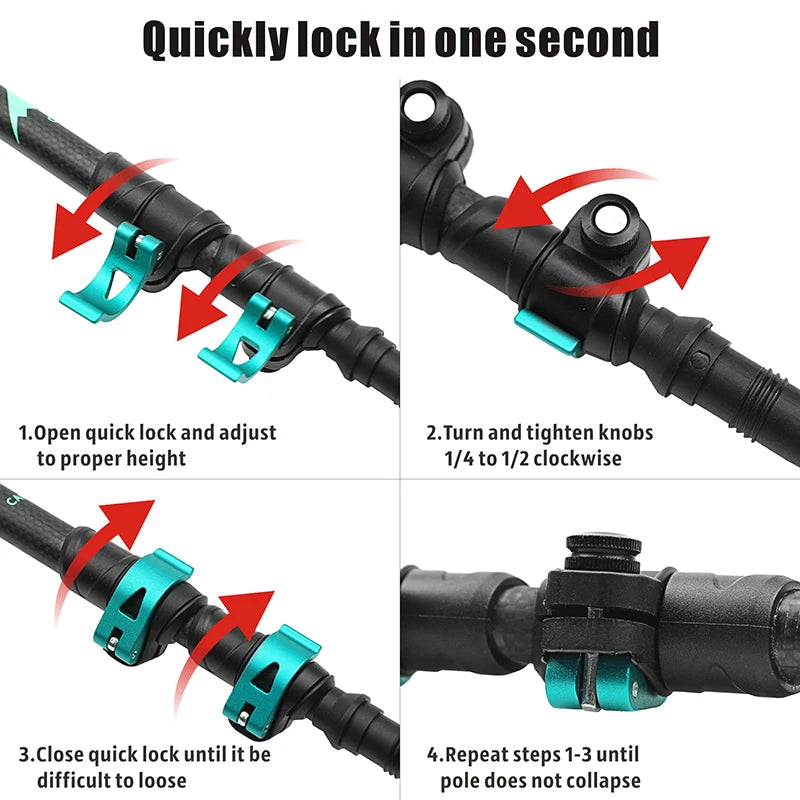 Quickly lock in one second

1.Open quick lock and adjust to proper height

2.Turn and tighten knobs 1/4 to 1/2 clockwise

3.Close quick lock until it be difficult to loose

4.Repeat steps 1-3 until pole does not collapse