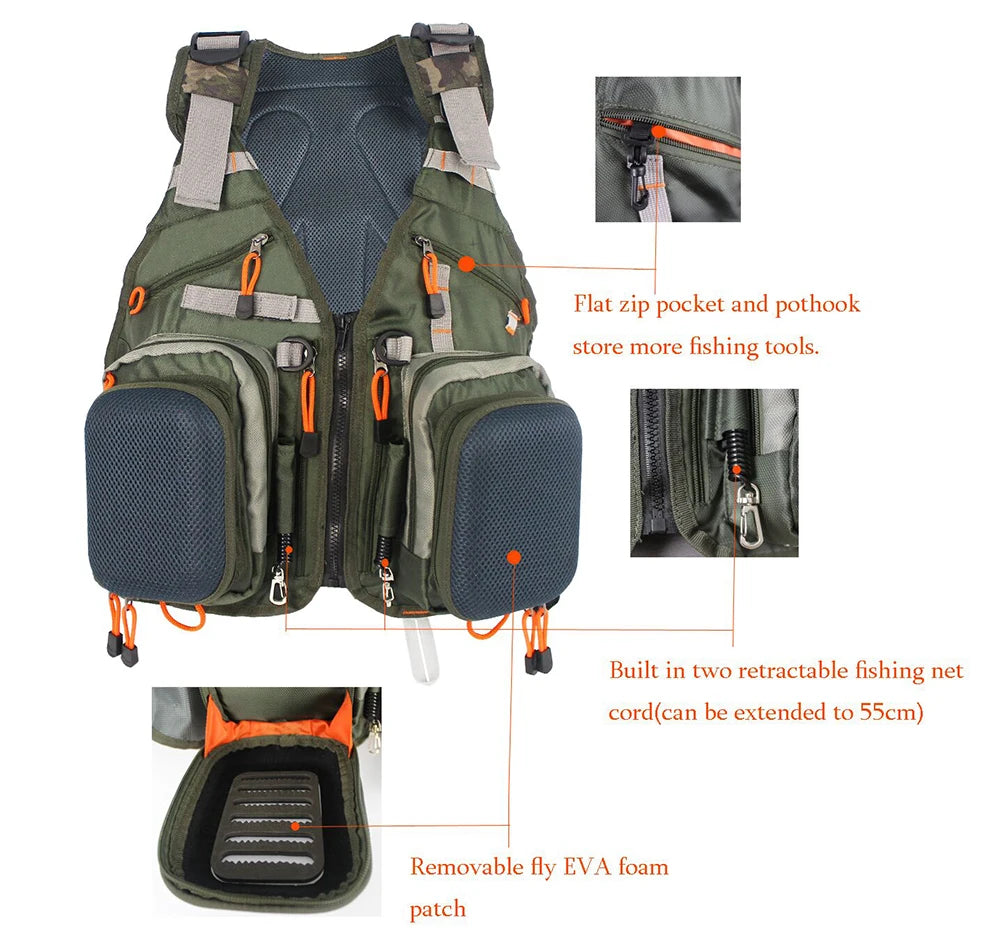 Flat zip pocket and pothook store more fishing tools.

Built in two retractable fishing net cord(can be extended to 55cm)

Removable fly EVA foam patch