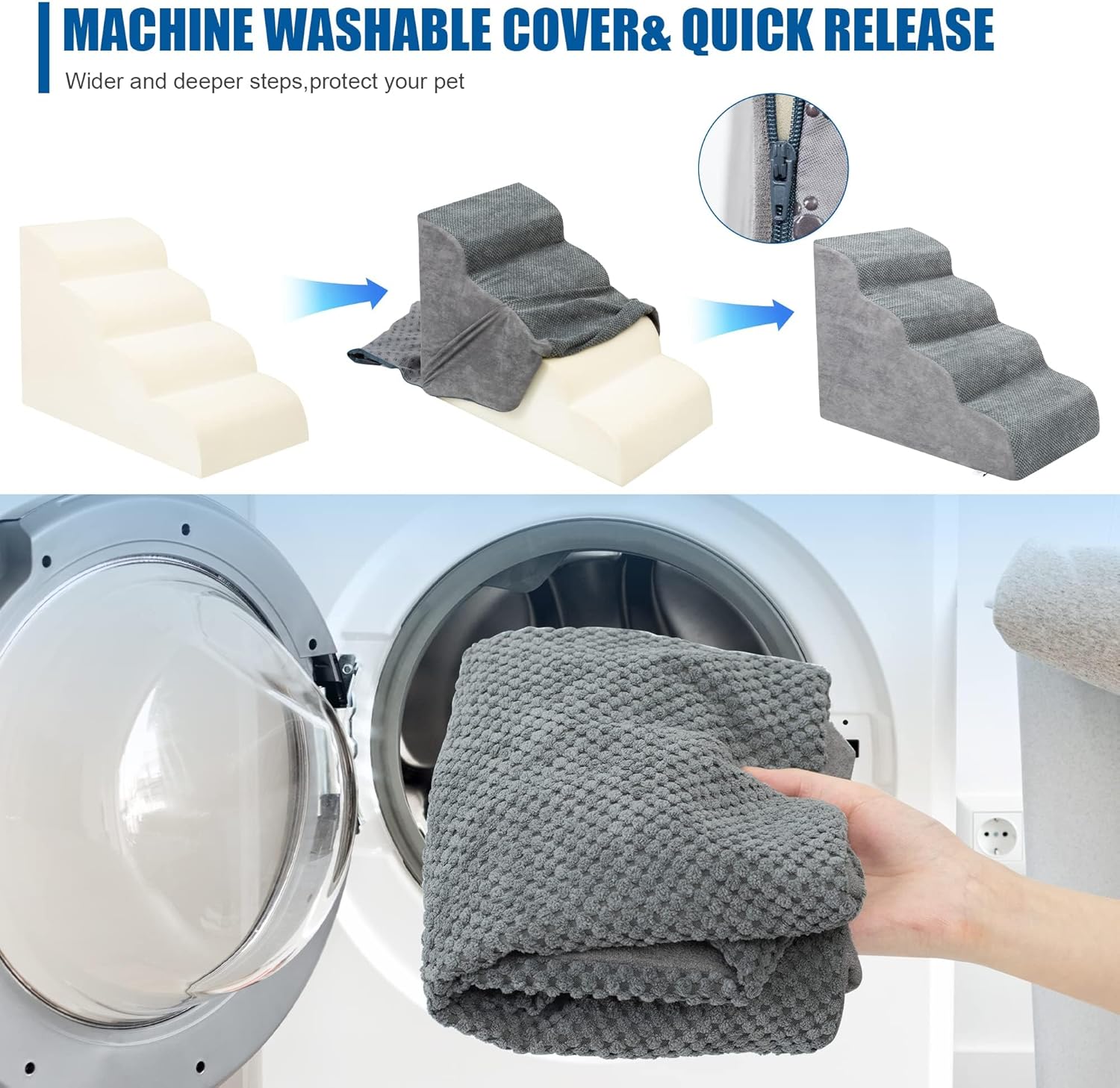 MACHINE WASHABLE COVER& QUICK RELEASE

Wider and deeper steps,protect your pet