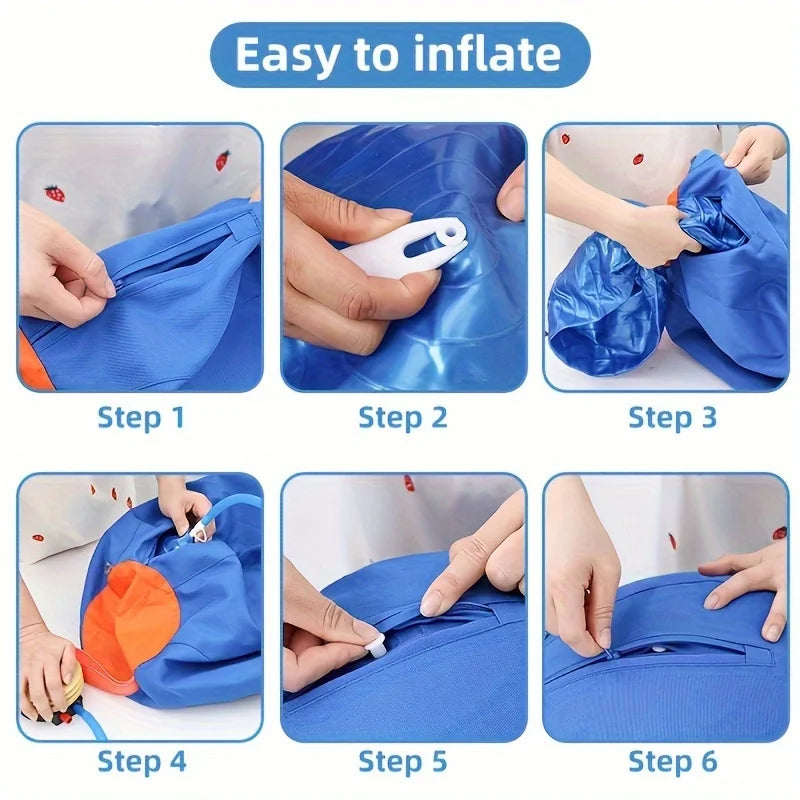 Easy to inflate

Step 1

Step 2

Step 3

Step 4

Step 5

Step 6